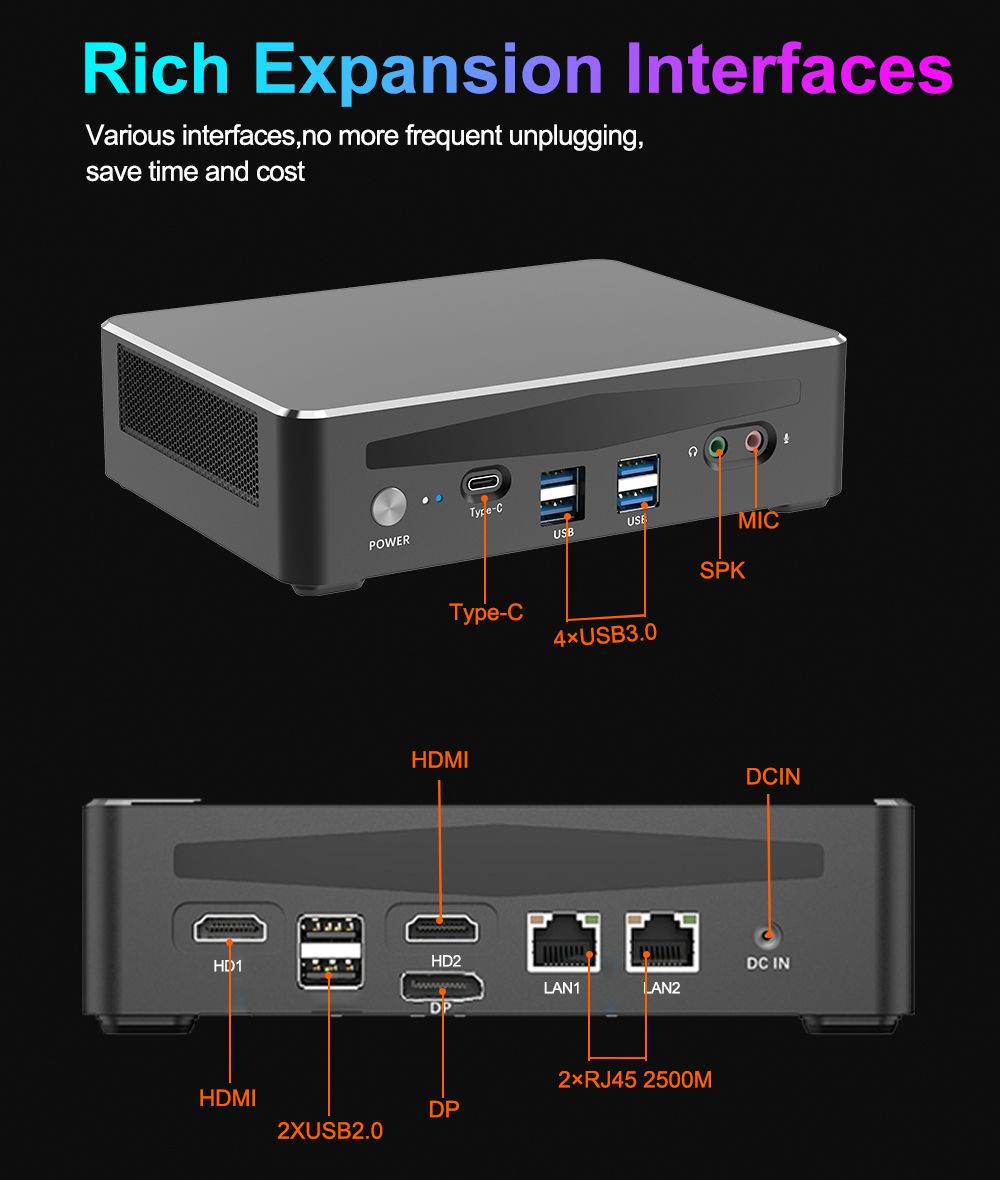 Rich Expansion Interfaces

Various interfaces,no more frequent unplugging, save time and cost

POWER

Type-C

USB

USB

MIC

SPK

Type-C

4×USB3.0

HDMI

DCIN

HD1

HD2

DP

LAN1

LAN2

DC IN

HDMI

2XUSB2.0

DP

2×RJ45 2500M