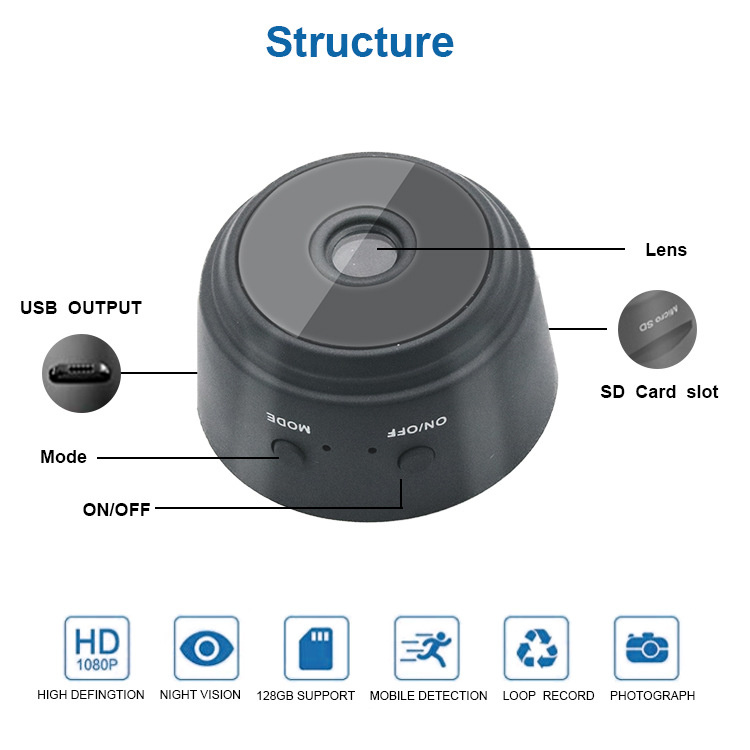 Structure

Lens

USB OUTPUT

Micro SD

SD Card slot

MODE

ON/OFF

Mode

ON/OFF

HD 1080P

HIGH DEFINGTION

NIGHT VISION

128GB SUPPORT

MOBILE DETECTION

LOOP RECORD

PHOTOGRAPH