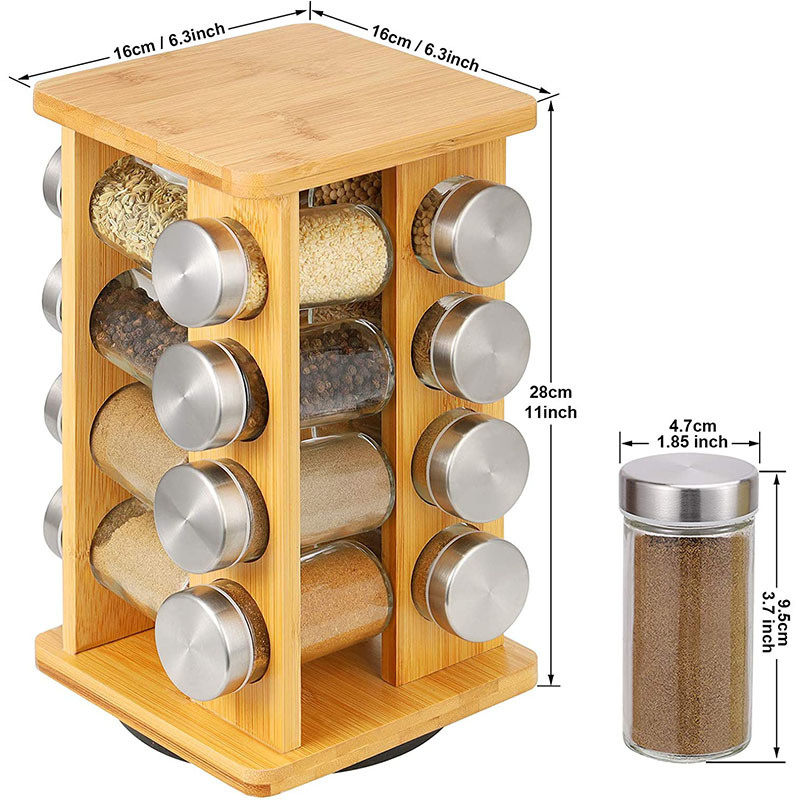 16cm / 6.3inch
16cm / 6.3inch
28cm
11inch
4.7cm
1.85 inch
9.5cm
3.7 inch