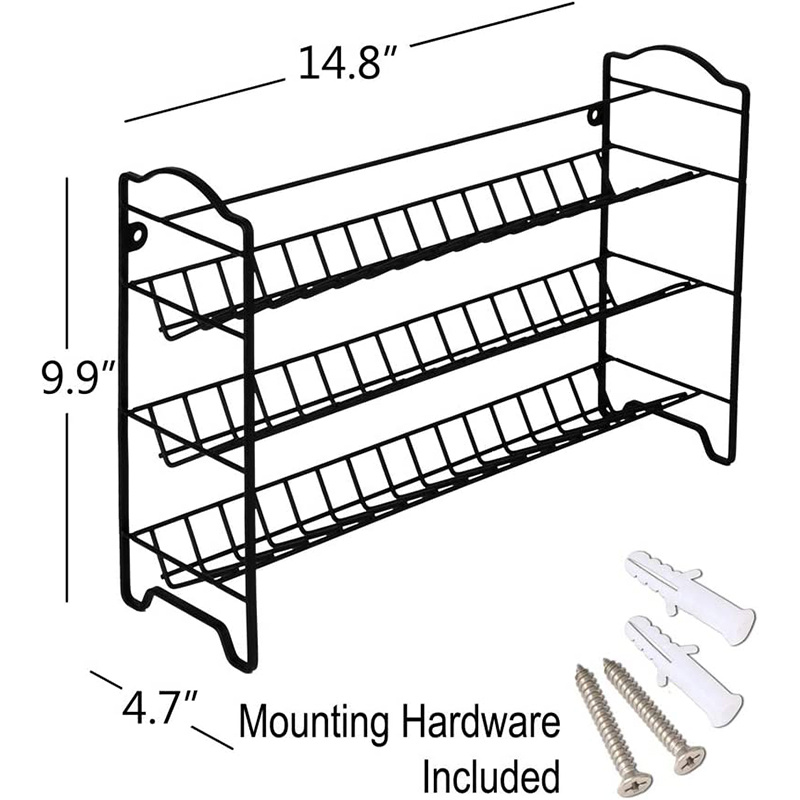 14.8″

9.9″

4.7″

Mounting Hardware Included